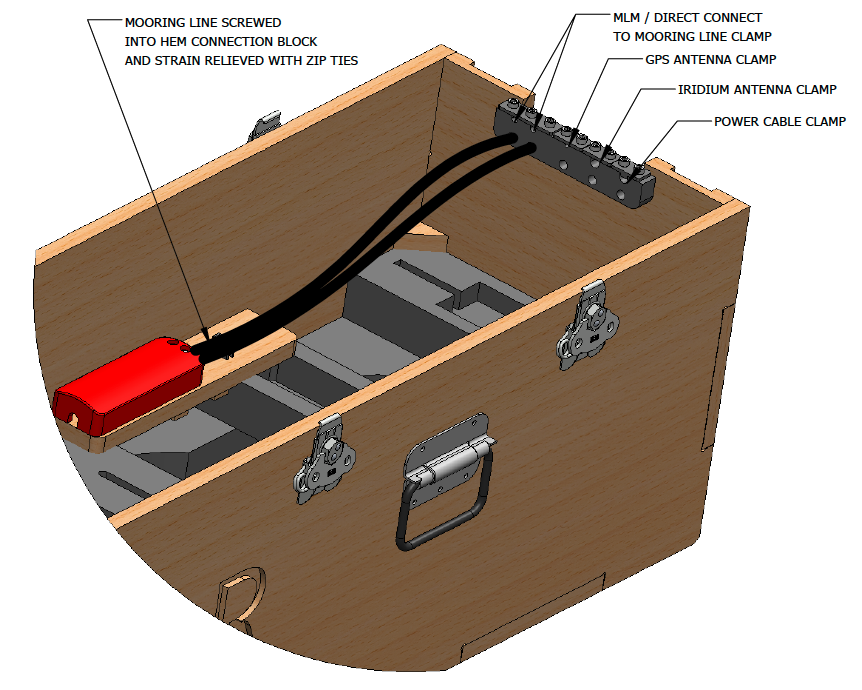 MOORING LINE SCREWED INTO HEM CONNECTION BLOCK AND STRAIN RELIEVED WITH ZIP TIES

MLM / DIRECT CONNECT TO MOORING LINE CLAMP

GPS ANTENNA CLAMP

IRIDIUM ANTENNA CLAMP

POWER CABLE CLAMP