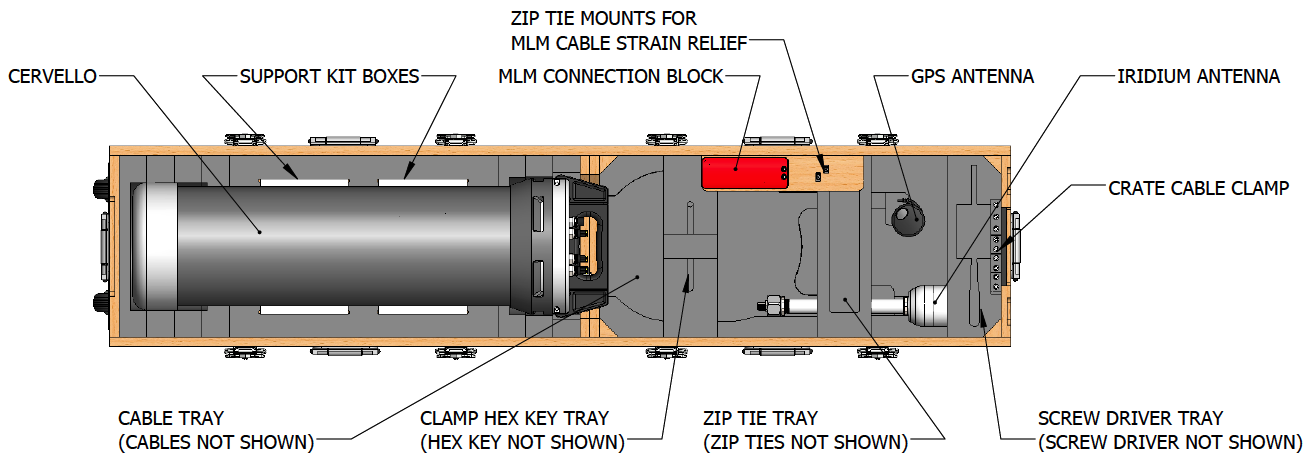 ZIP TIE MOUNTS FOR
MLM CABLE STRAIN RELIEF

CERVELLO

SUPPORT KIT BOXES

MLM CONNECTION BLOCK

GPS ANTENNA

IRIDIUM ANTENNA

CRATE CABLE CLAMP

CABLE TRAY
(CABLES NOT SHOWN)

CLAMP HEX KEY TRAY
(HEX KEY NOT SHOWN)

ZIP TIE TRAY
(ZIP TIES NOT SHOWN)

SCREW DRIVER TRAY
(SCREW DRIVER NOT SHOWN)